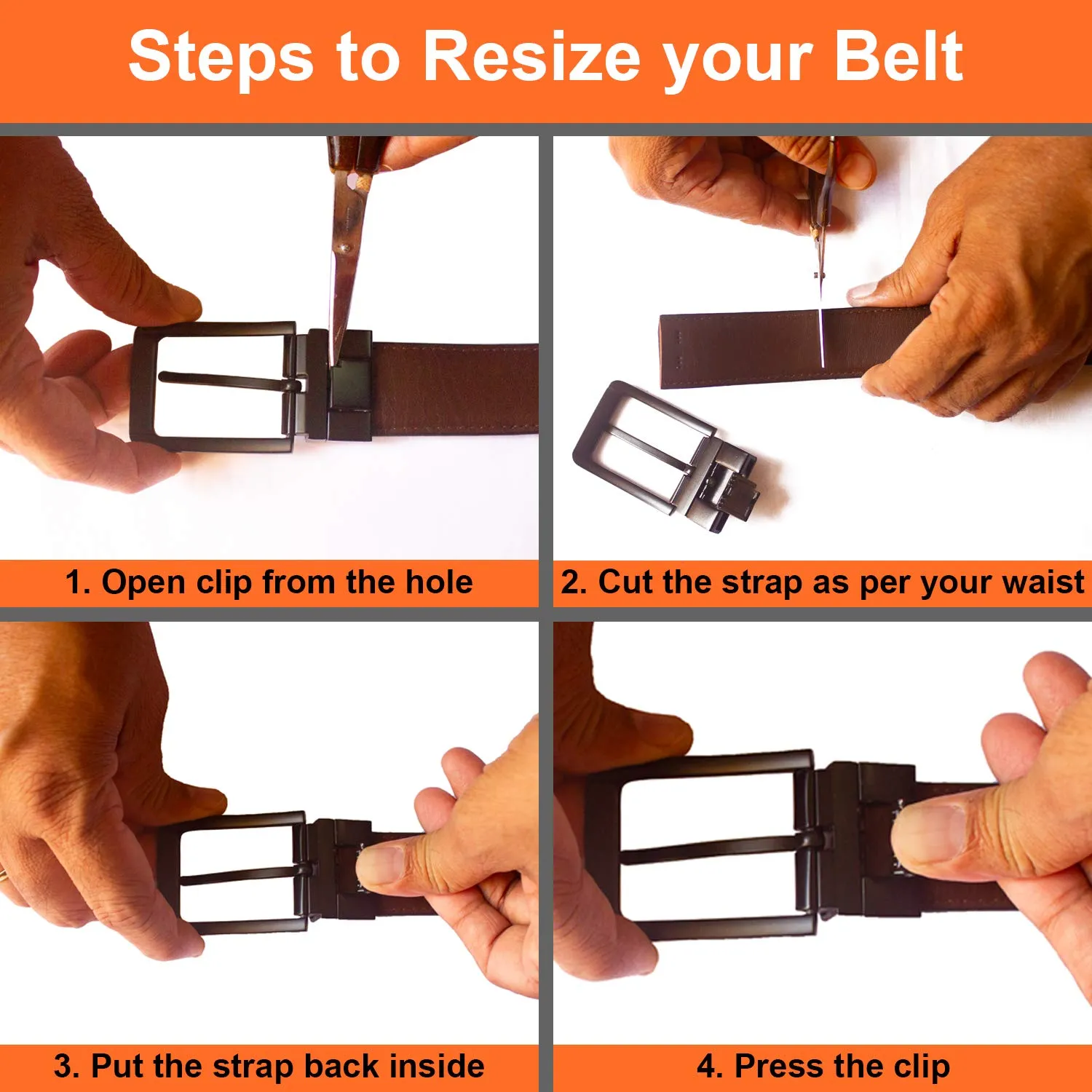 Steps to Resize your Belt

1. Open clip from the hole

2. Cut the strap as per your waist

3. Put the strap back inside

4. Press the clip